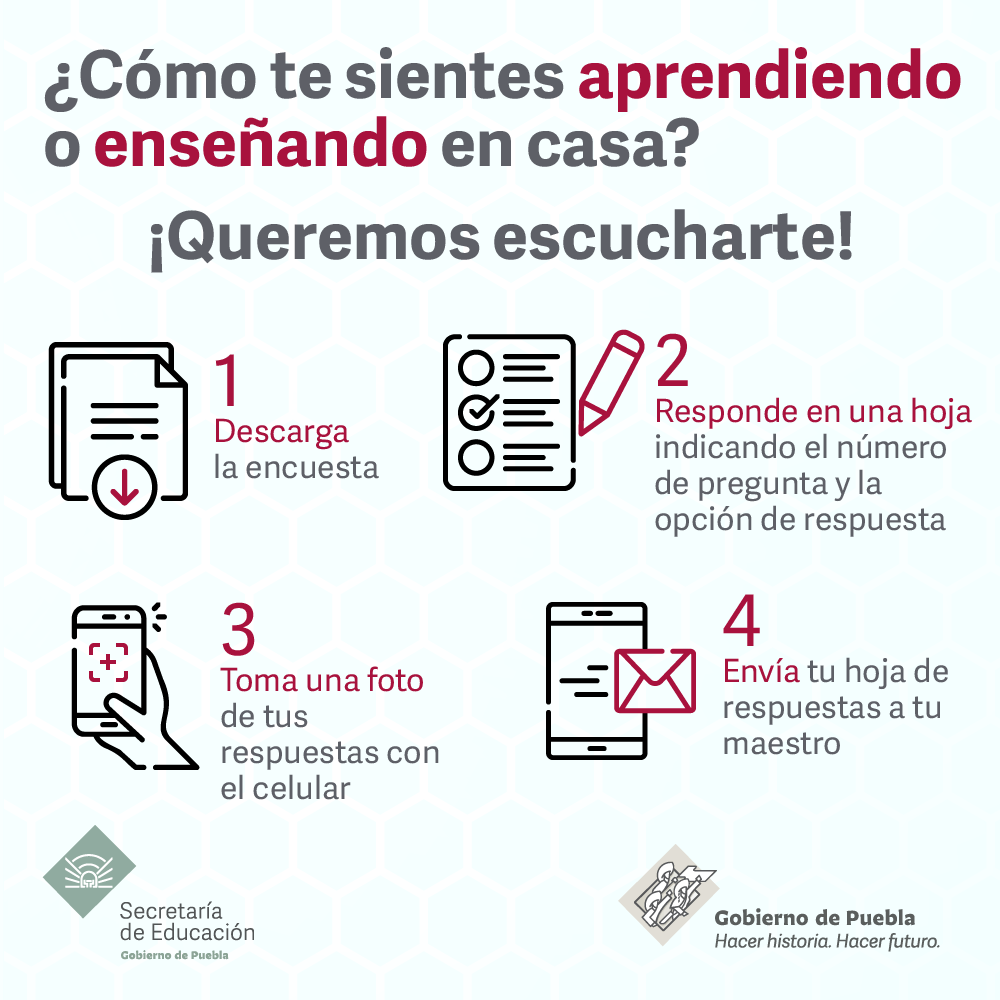 ¿Cómo te sientes aprendiendo o enseñando en casa?

¡Queremos escucharte!

1
Descarga la encuesta

2
Responde en una hoja indicando el número de pregunta y la opción de respuesta

3
Toma una foto de tus respuestas con el celular

4
Envía tu hoja de respuestas a tu maestro

Secretaría de Educación
Gobierno de Puebla

Gobierno de Puebla
Hacer historia. Hacer futuro.